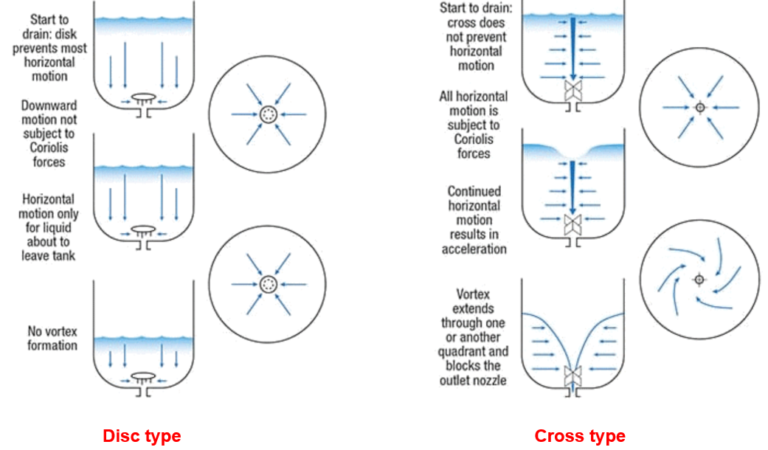 Start to drain: disk prevents most horizontal motion

Downward motion not subject to Coriolis forces

Horizontal motion only for liquid about to leave tank

No vortex formation

Disc type

Start to drain: cross does not prevent horizontal motion

All horizontal motion is subject to Coriolis forces

Continued horizontal motion results in acceleration

Vortex extends through one or another quadrant and blocks the outlet nozzle

Cross type